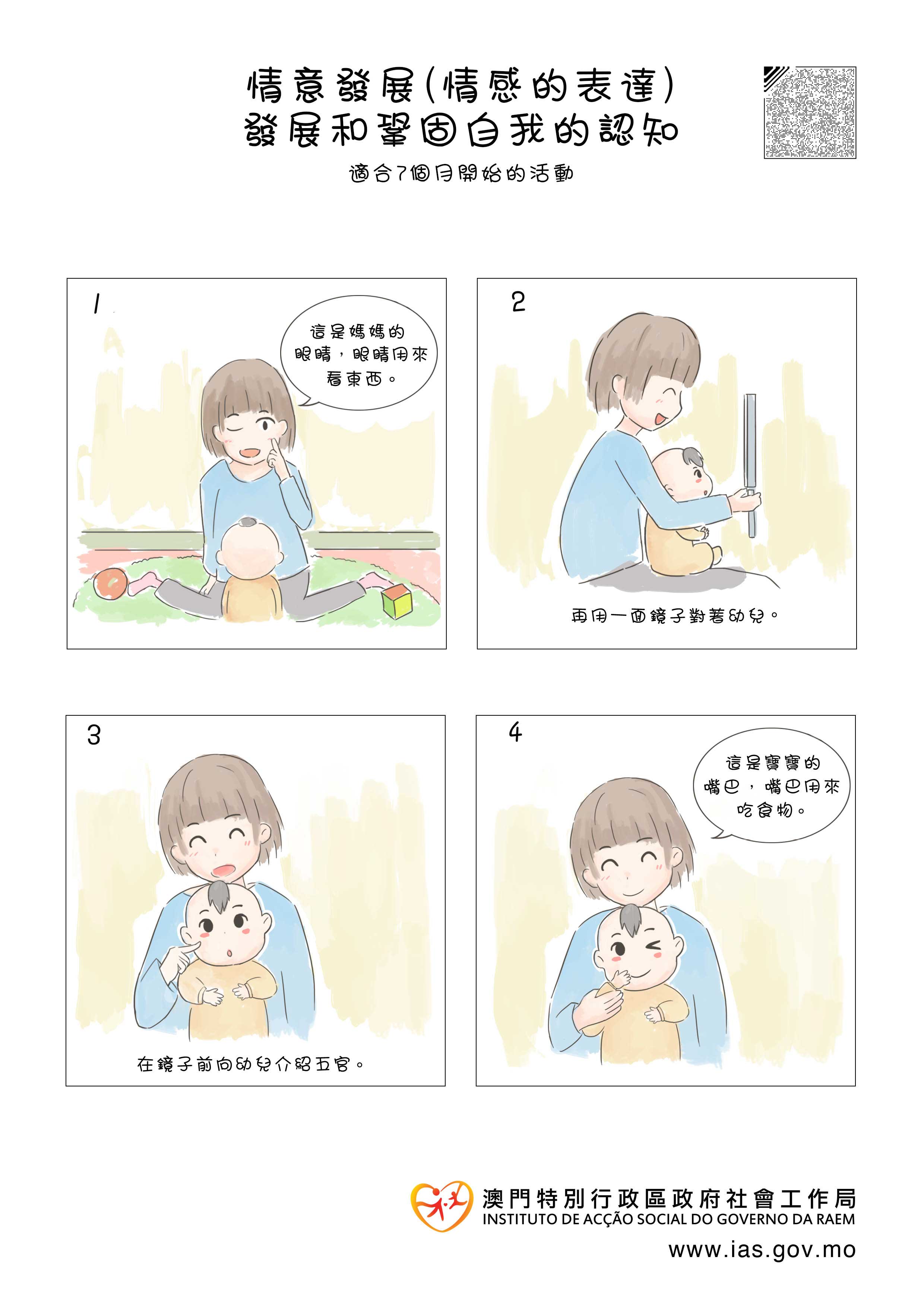 情意發展(情感的表達)
發展和鞏固自我的認知

適合7個月開始的活動

1

這是媽媽的眼睛，眼睛用來看東西。

2

再用一面鏡子對著幼兒。

3

在鏡子前向幼兒介紹五官。

4

這是寶寶的嘴巴，嘴巴用來吃食物。

澳門特別行政區政府社會工作局
INSTITUTO DE ACÇÃO SOCIAL DO GOVERNO DA RAEM
www.ias.gov.mo